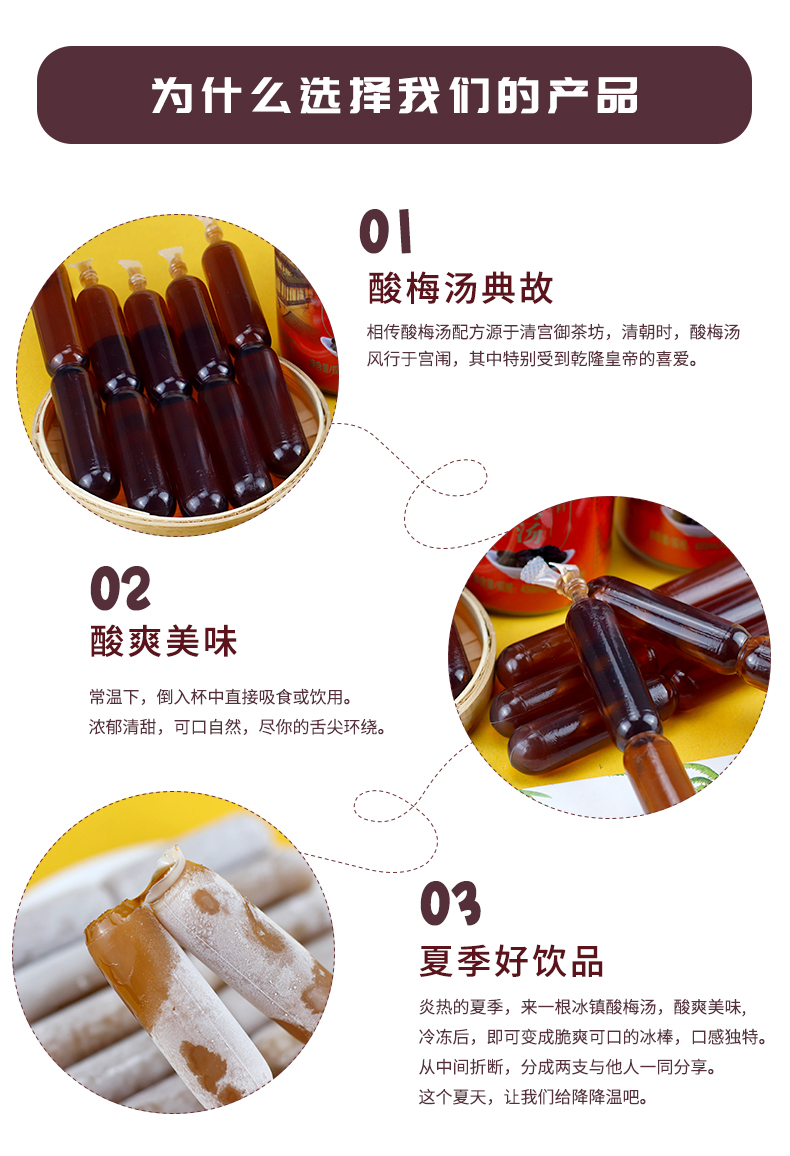 为什么选择我们的产品

01
酸梅汤典故
相传酸梅汤配方源于清宫御茶坊，清朝时，酸梅汤风行于宫闱，其中特别受到乾隆皇帝的喜爱。

02
酸爽美味
常温下，倒入杯中直接吸食或饮用。
浓郁清甜，可口自然，尽你的舌尖环绕。

03
夏季好饮品
炎热的夏季，来一根冰镇酸梅汤，酸爽美味，
冷冻后，即可变成脆爽可口的冰棒，口感独特。
从中间折断，分成两支与他人一同分享。
这个夏天，让我们给降降温吧。